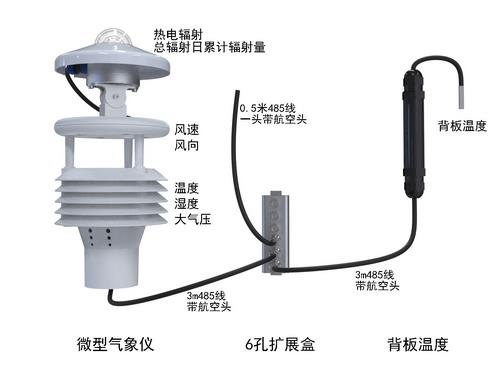 热电辐射
总辐射日累计辐射量

0.5米485线
一头带航空头

背板温度

风速
风向

温度
湿度
大气压

3m485线
带航空头

3m485线
带航空头

微型气象仪

6孔扩展盒

背板温度